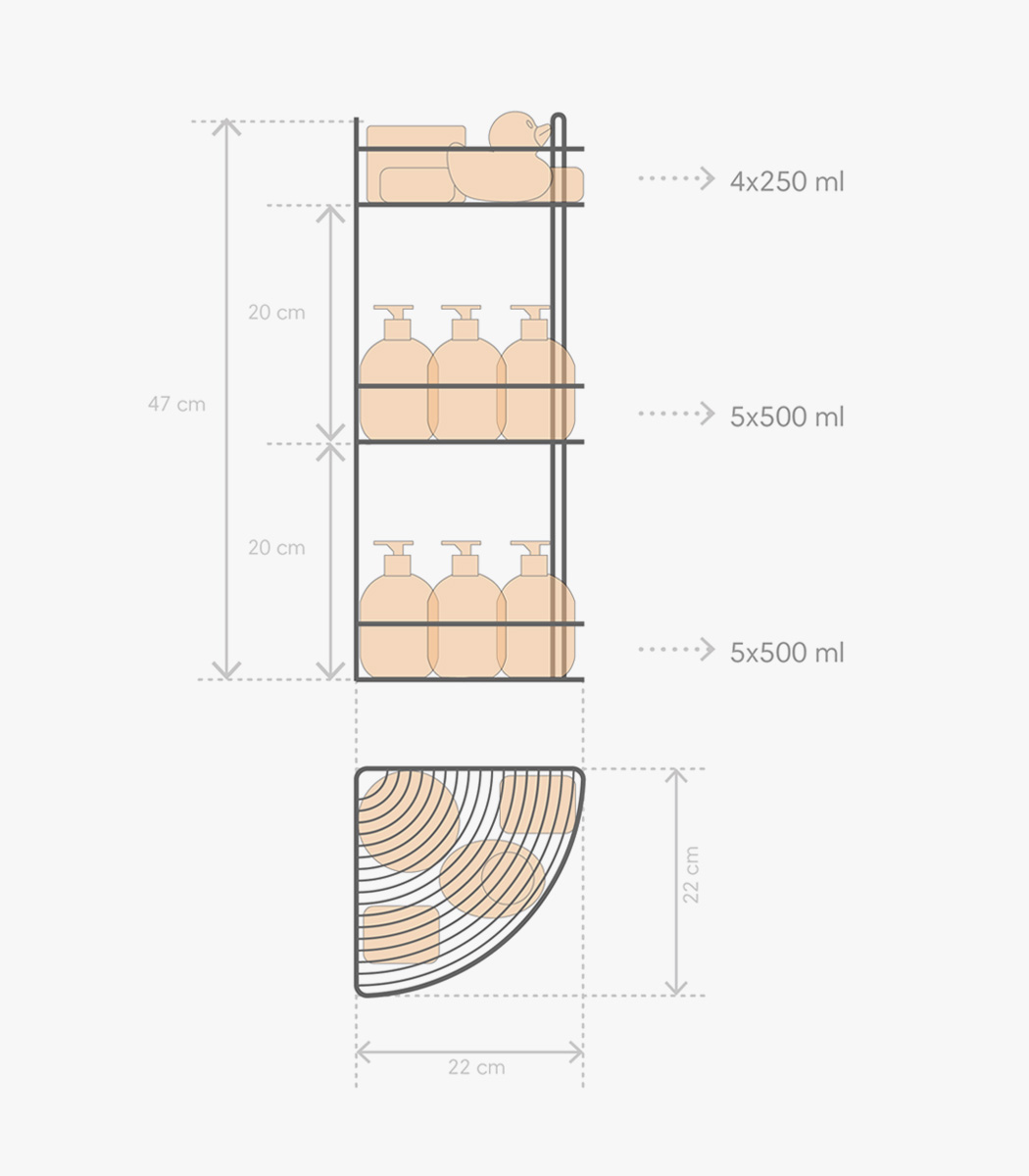 4x250 ml

20 cm

47 cm

5x500 ml

20 cm

5x500 ml

22 cm

22 cm