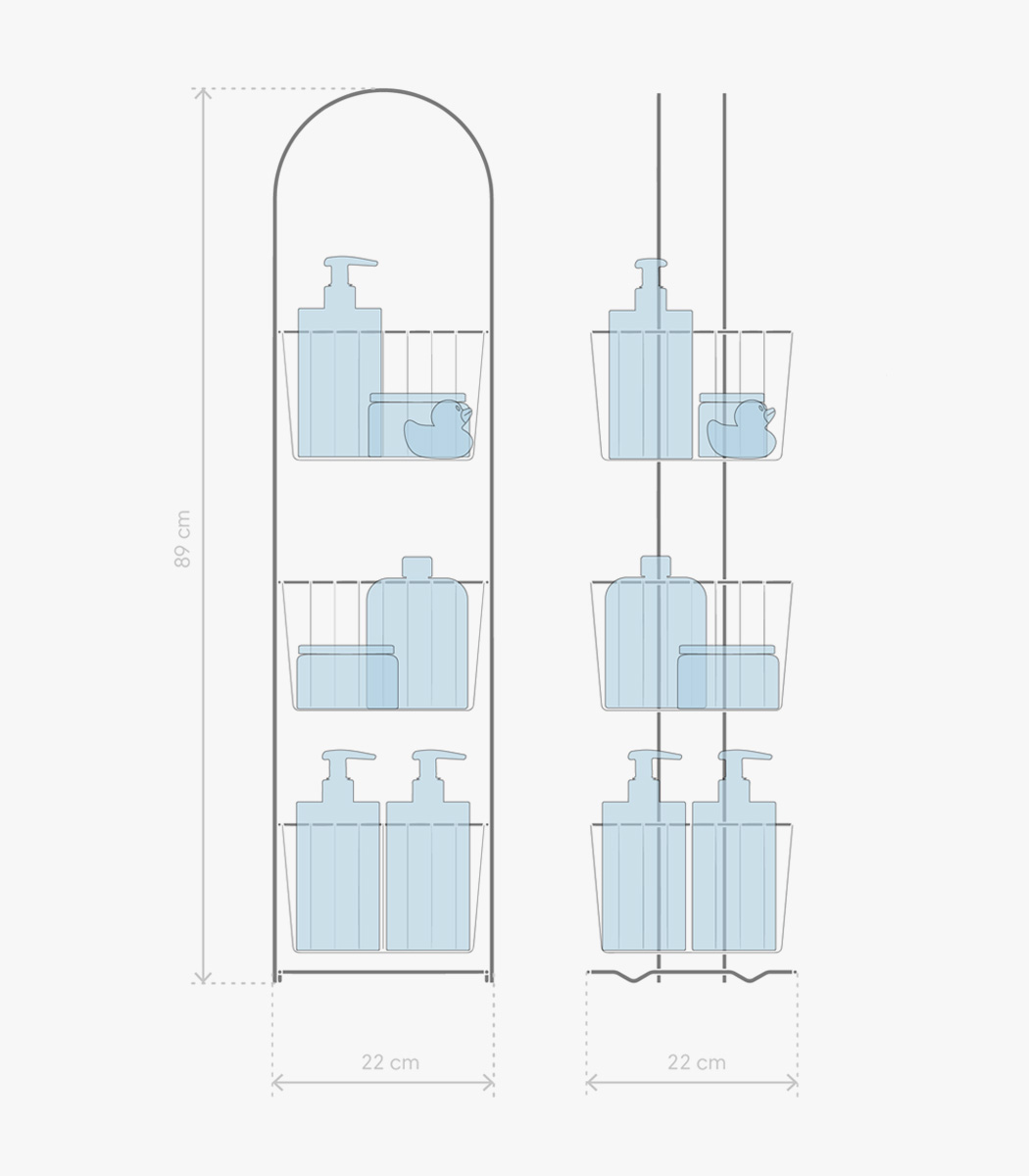 89 cm

22 cm

22 cm