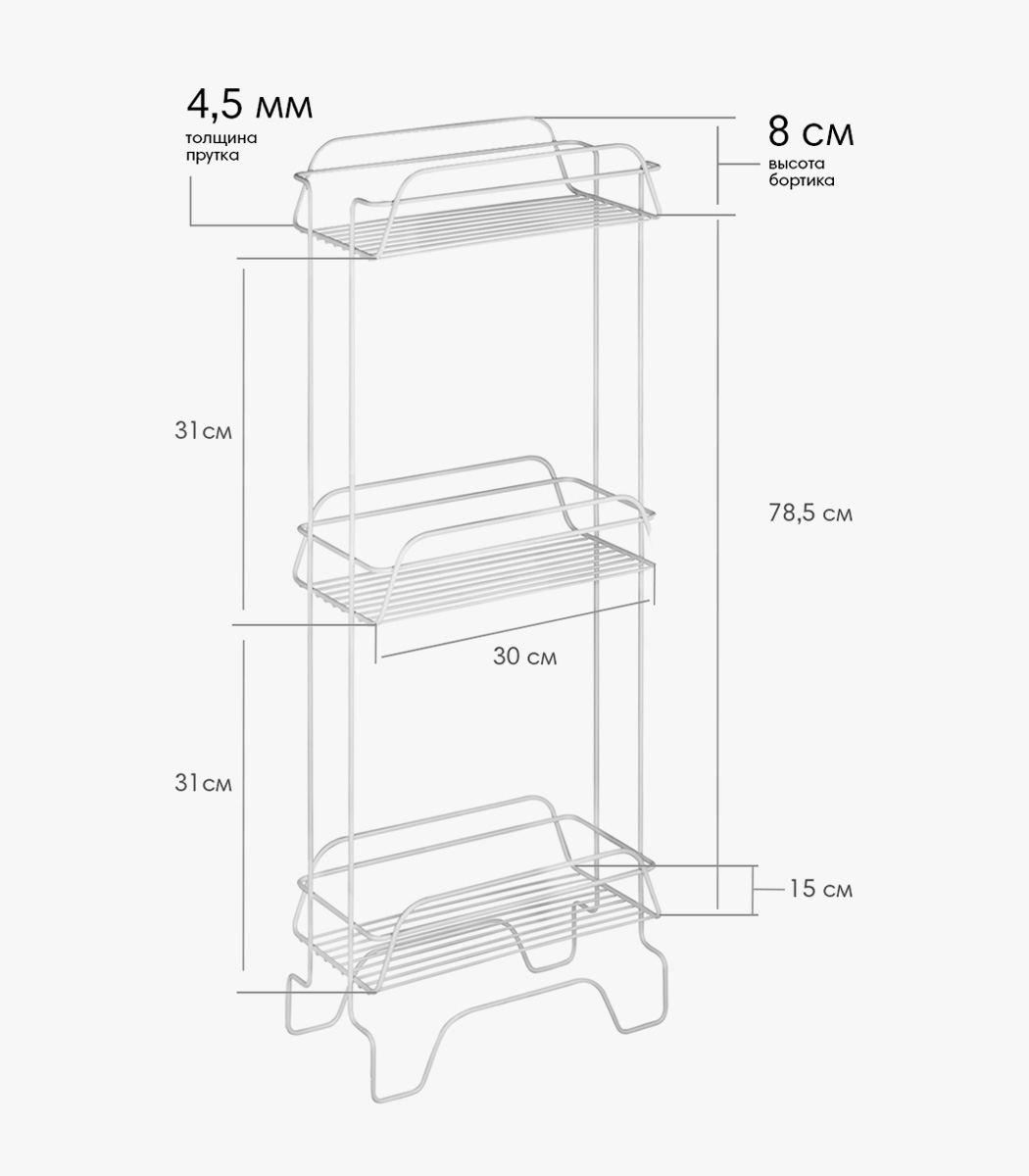 4,5 мм
толщина прутка

8 см
высота бортика

31см

78,5 см

30 см

31см

15 см