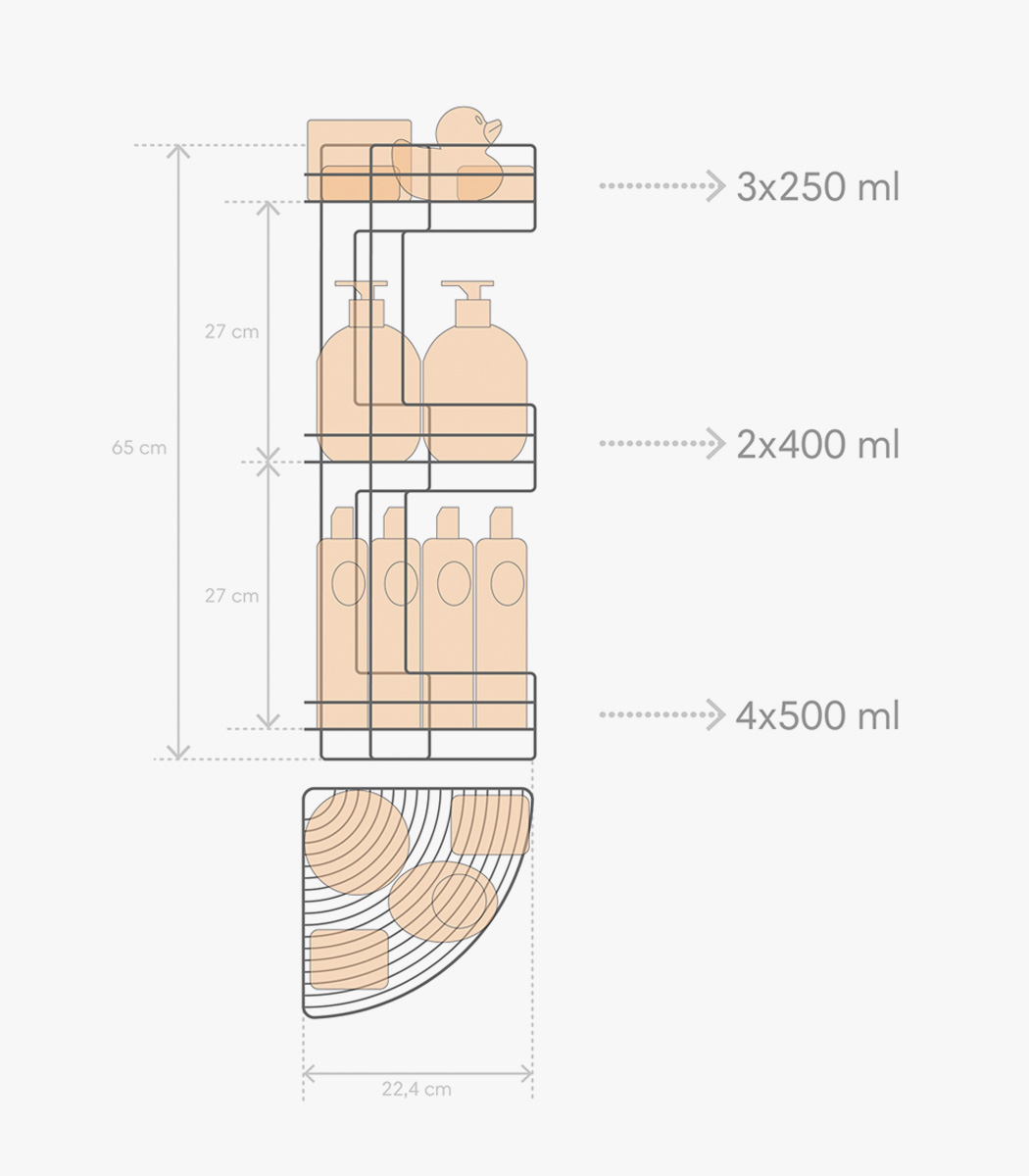 3x250 ml

27 cm

65 cm

2x400 ml

27 cm

4x500 ml

22,4 cm