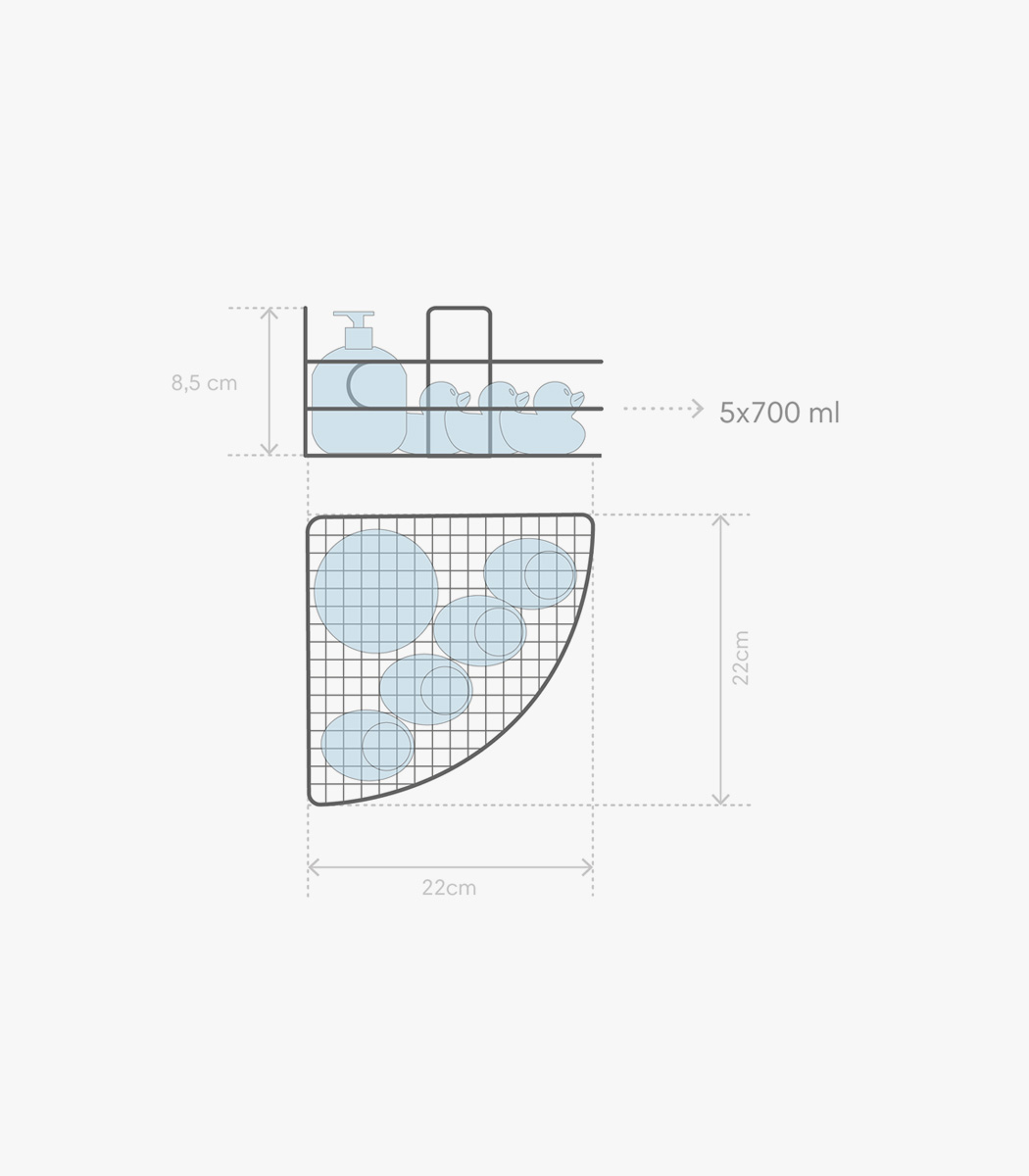 8,5 cm

5x700 ml

22cm

22cm