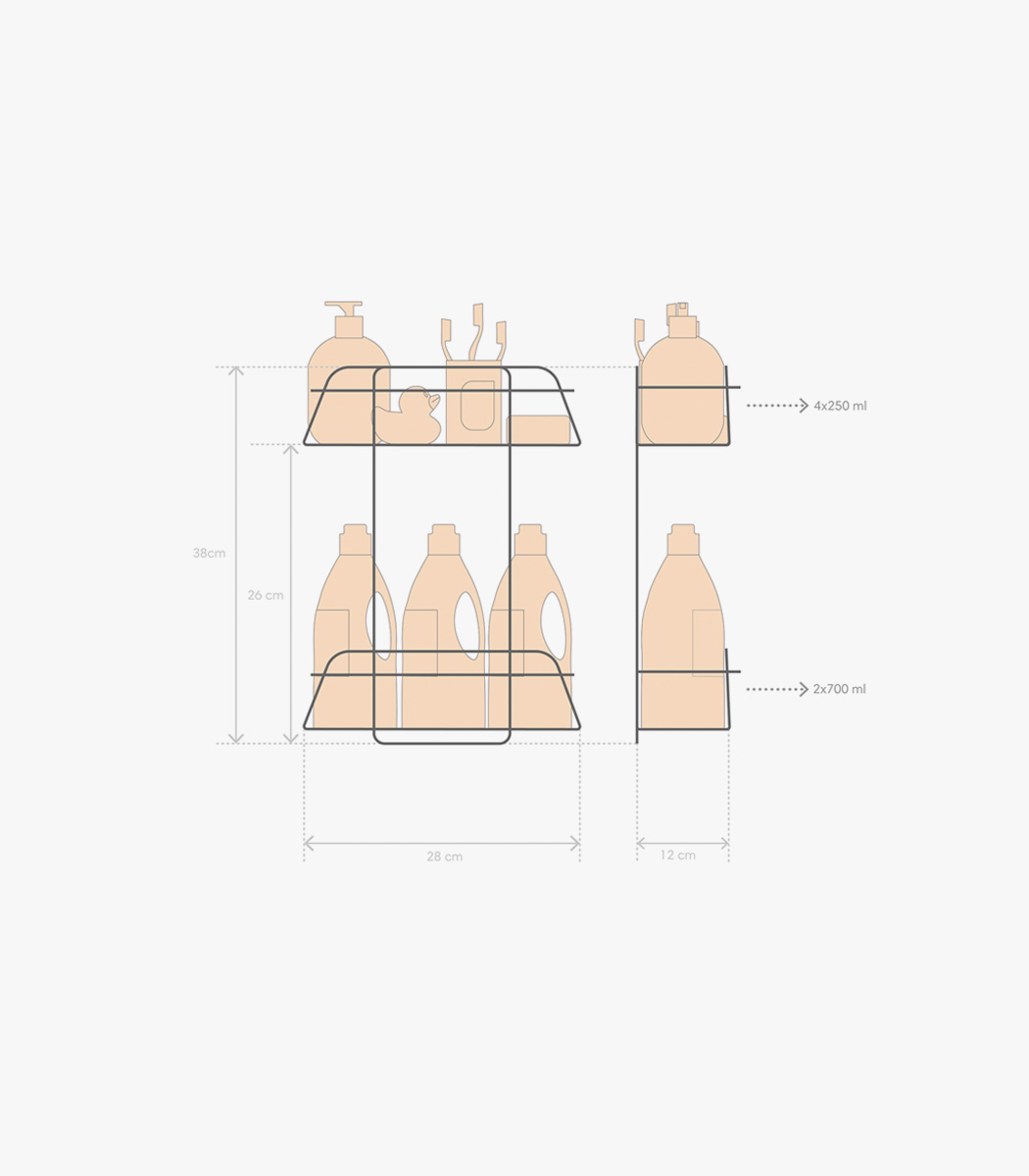 4x250 ml

38cm

26 cm

2x700 ml

28 cm

12 cm