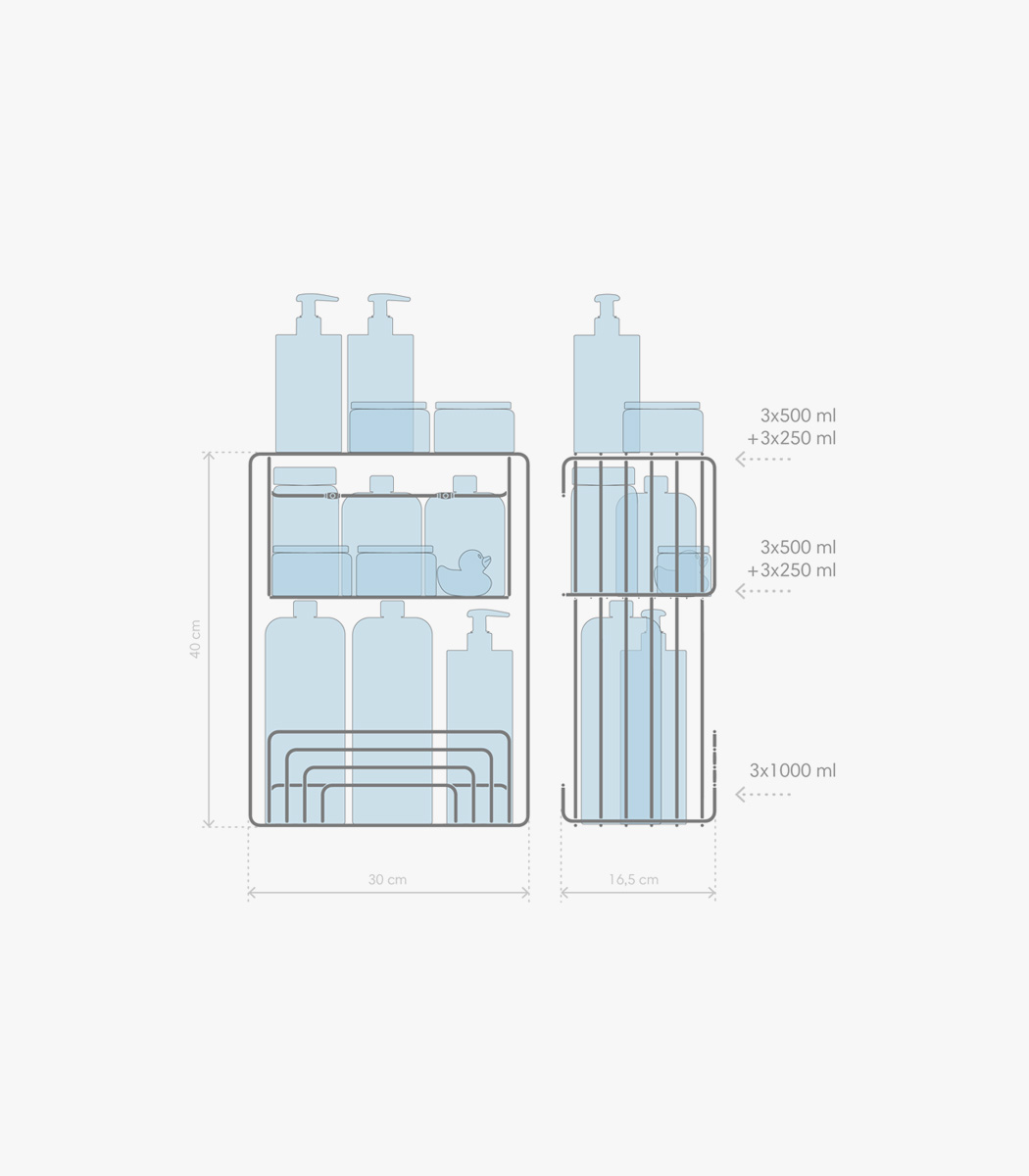 3x500 ml
+3x250 ml

3x500 ml
+3x250 ml

3x1000 ml

40 cm

30 cm

16,5 cm