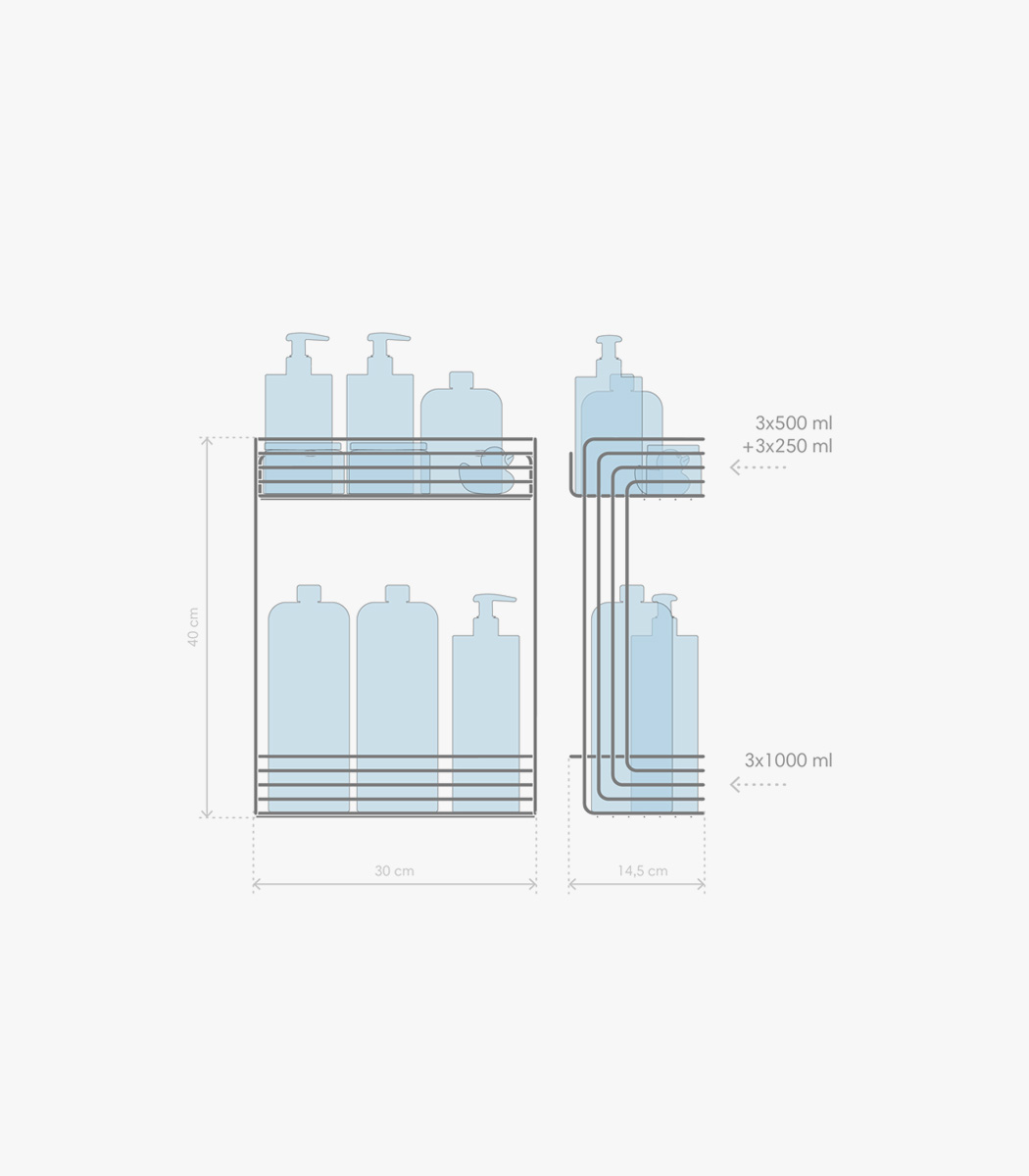 3x500 ml
+3x250 ml

40 cm

3x1000 ml

30 cm

14,5 cm