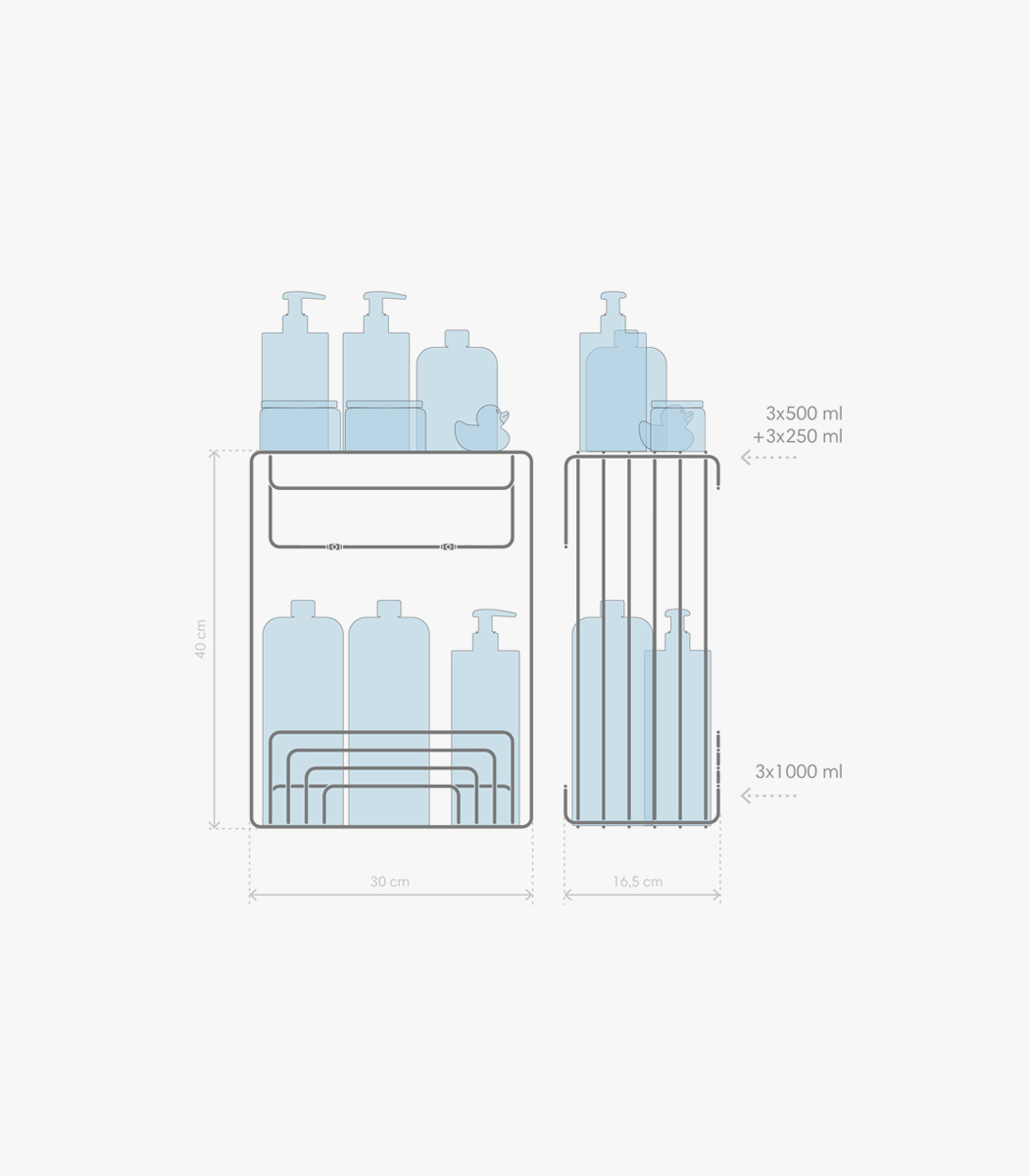 3x500 ml
+3x250 ml

40 cm

3x1000 ml

30 cm

16,5 cm