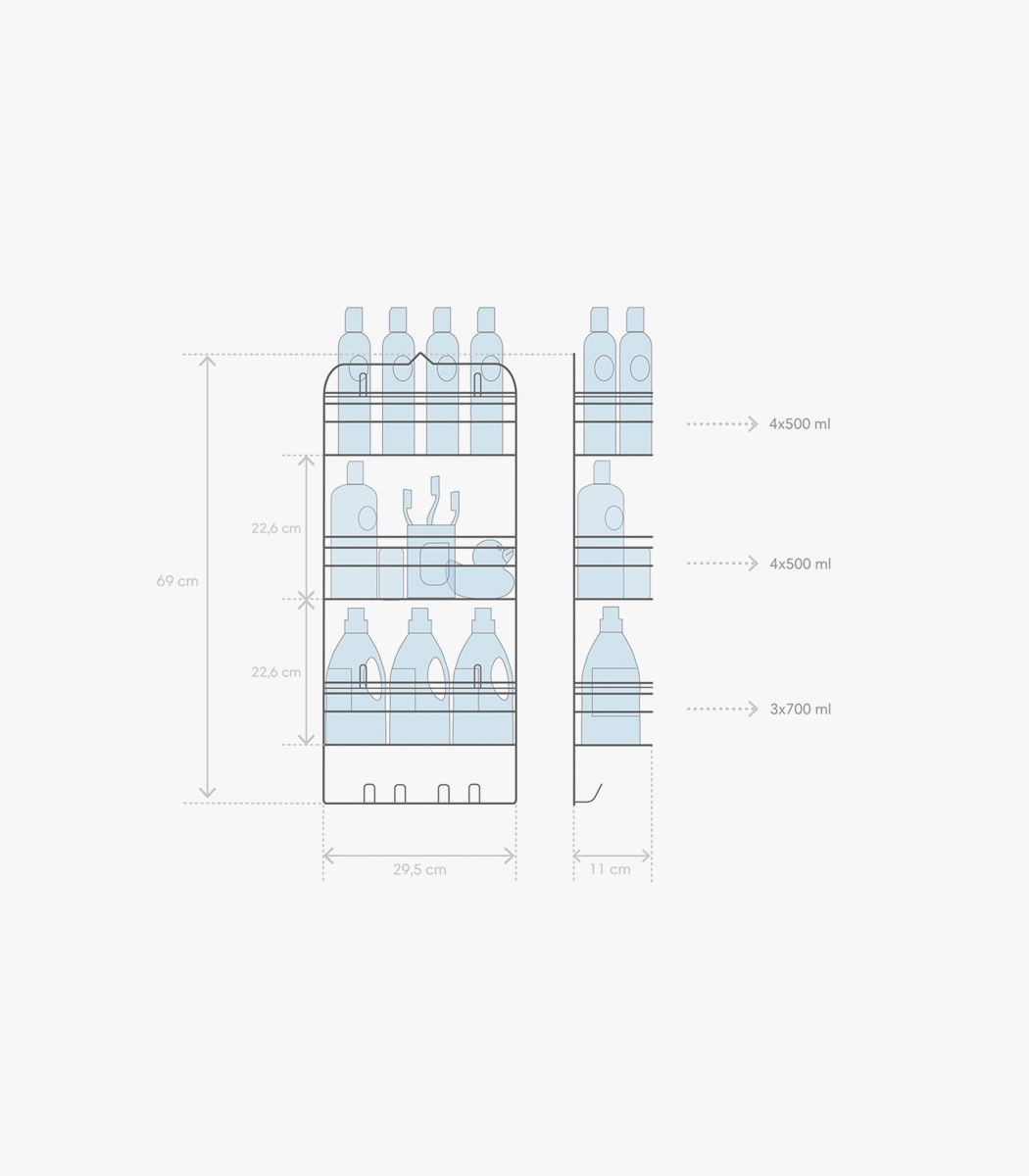 4x500 ml

22,6 cm

69 cm

4x500 ml

22,6 cm

3x700 ml

29,5 cm

11 cm