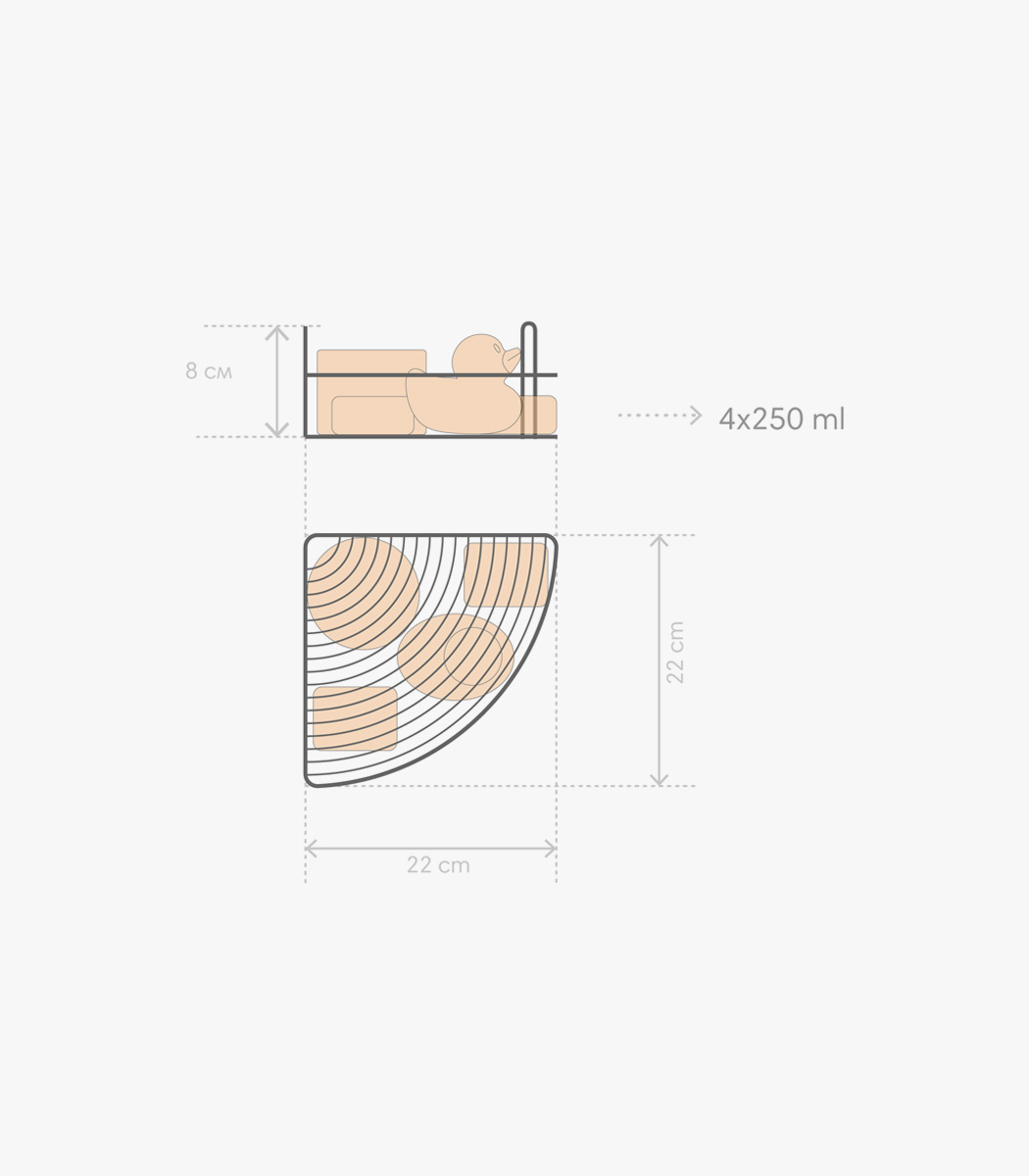 8 см

4x250 ml

22 cm

22 cm