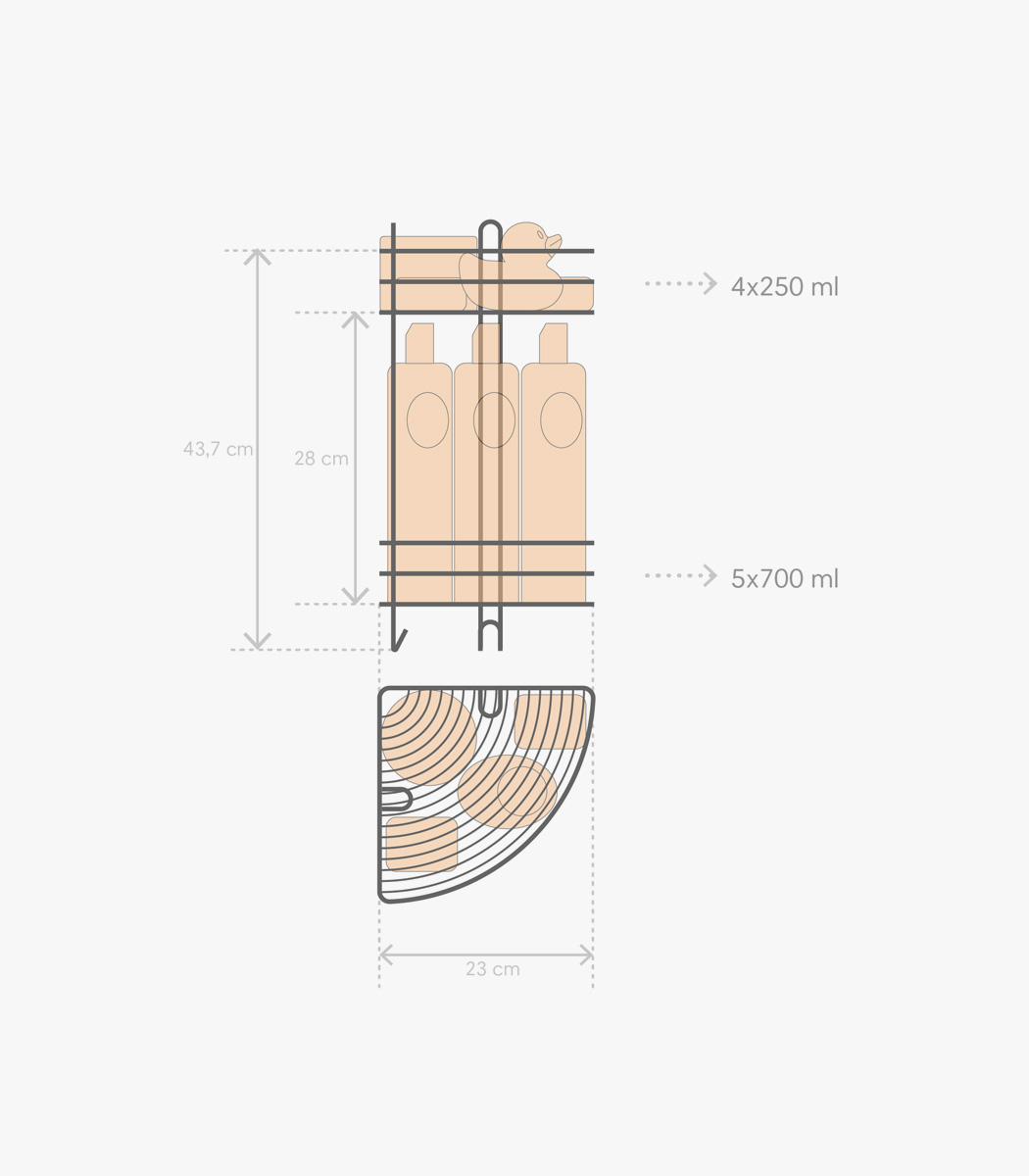 4x250 ml

43,7 cm

28 cm

5x700 ml

23 cm