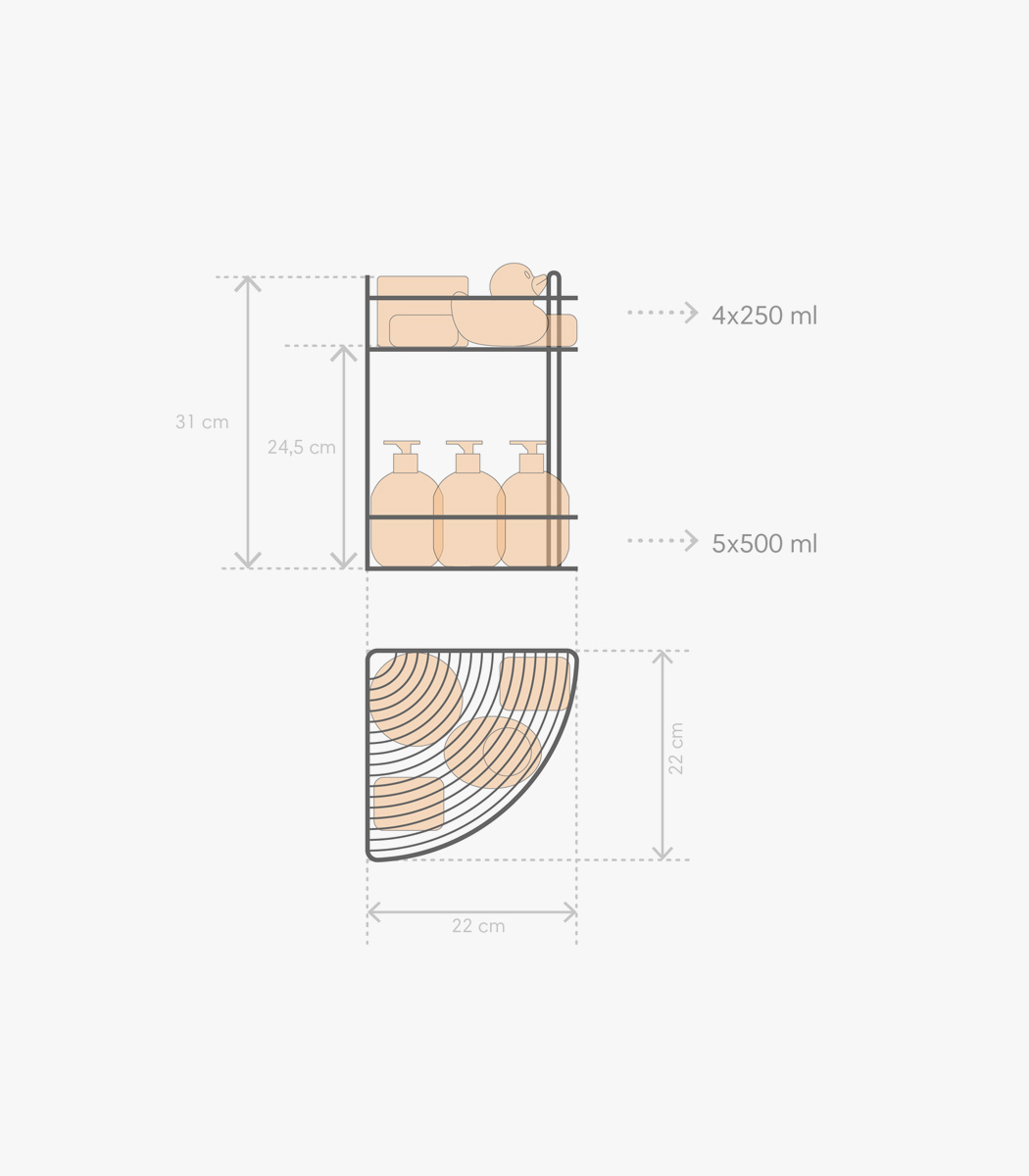 4x250 ml

31 cm

24,5 cm

5x500 ml

22 cm

22 cm