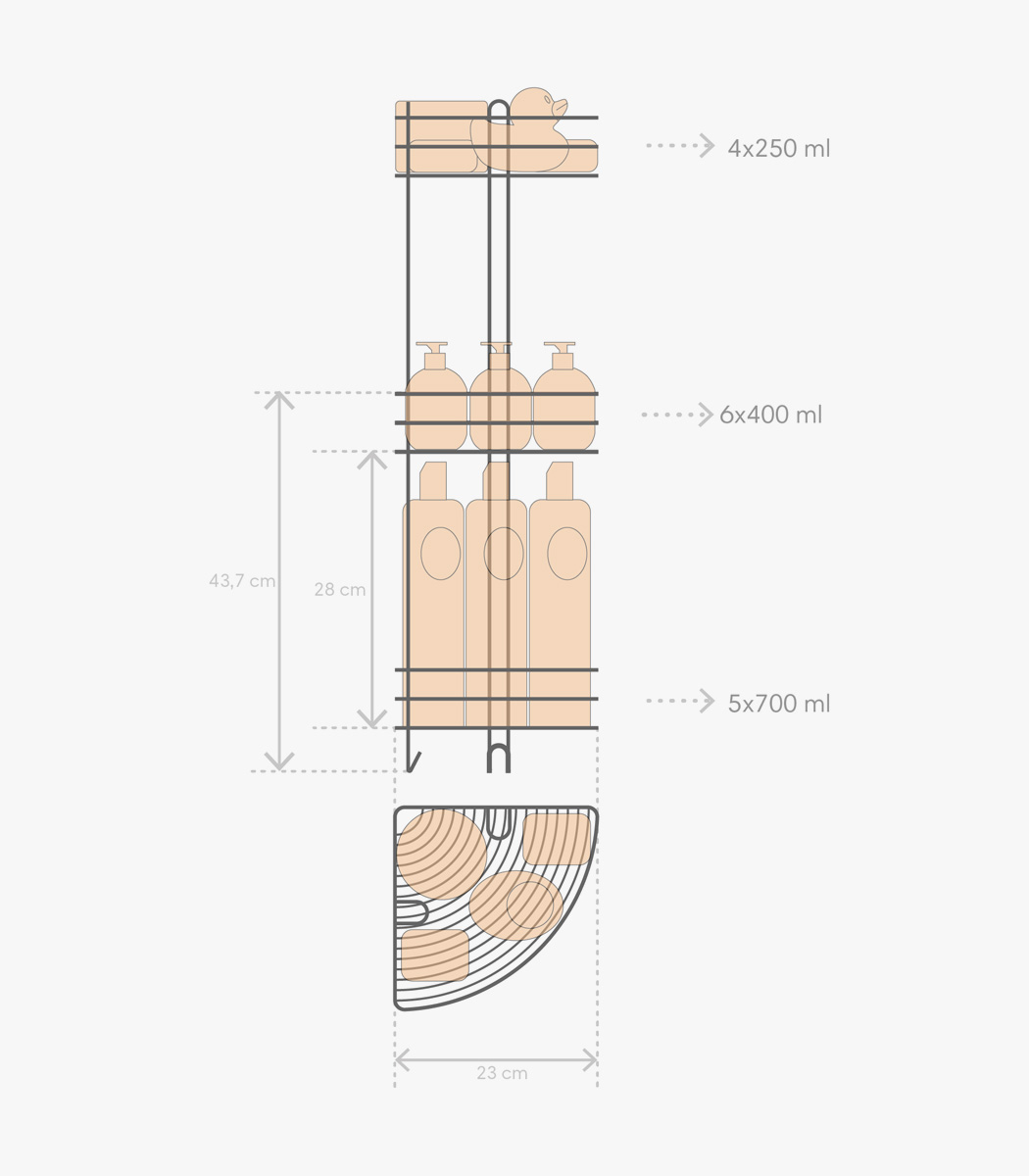 4x250 ml

6x400 ml

43,7 cm

28 cm

5x700 ml

23 cm