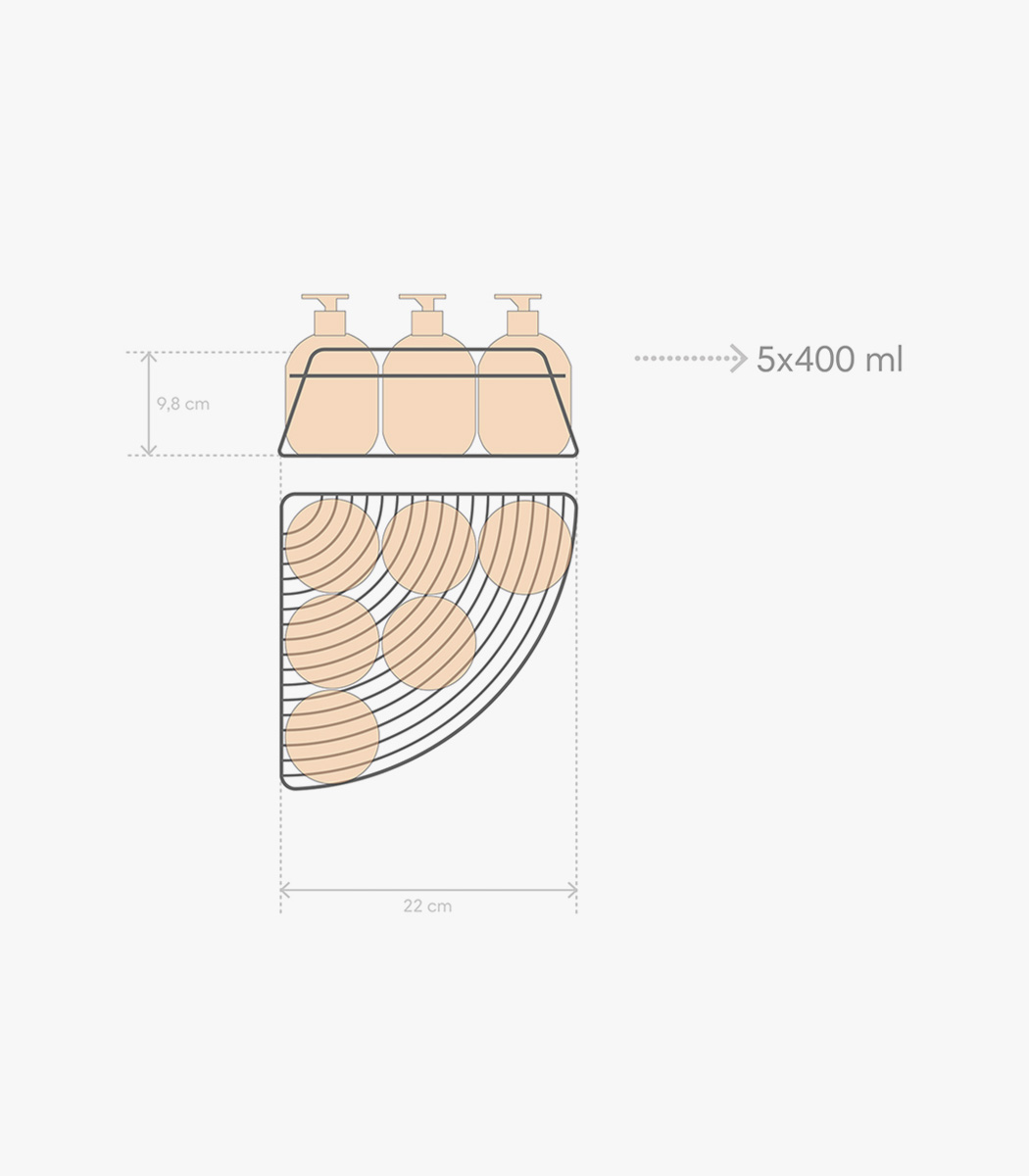 9,8 cm

5x400 ml

22 cm