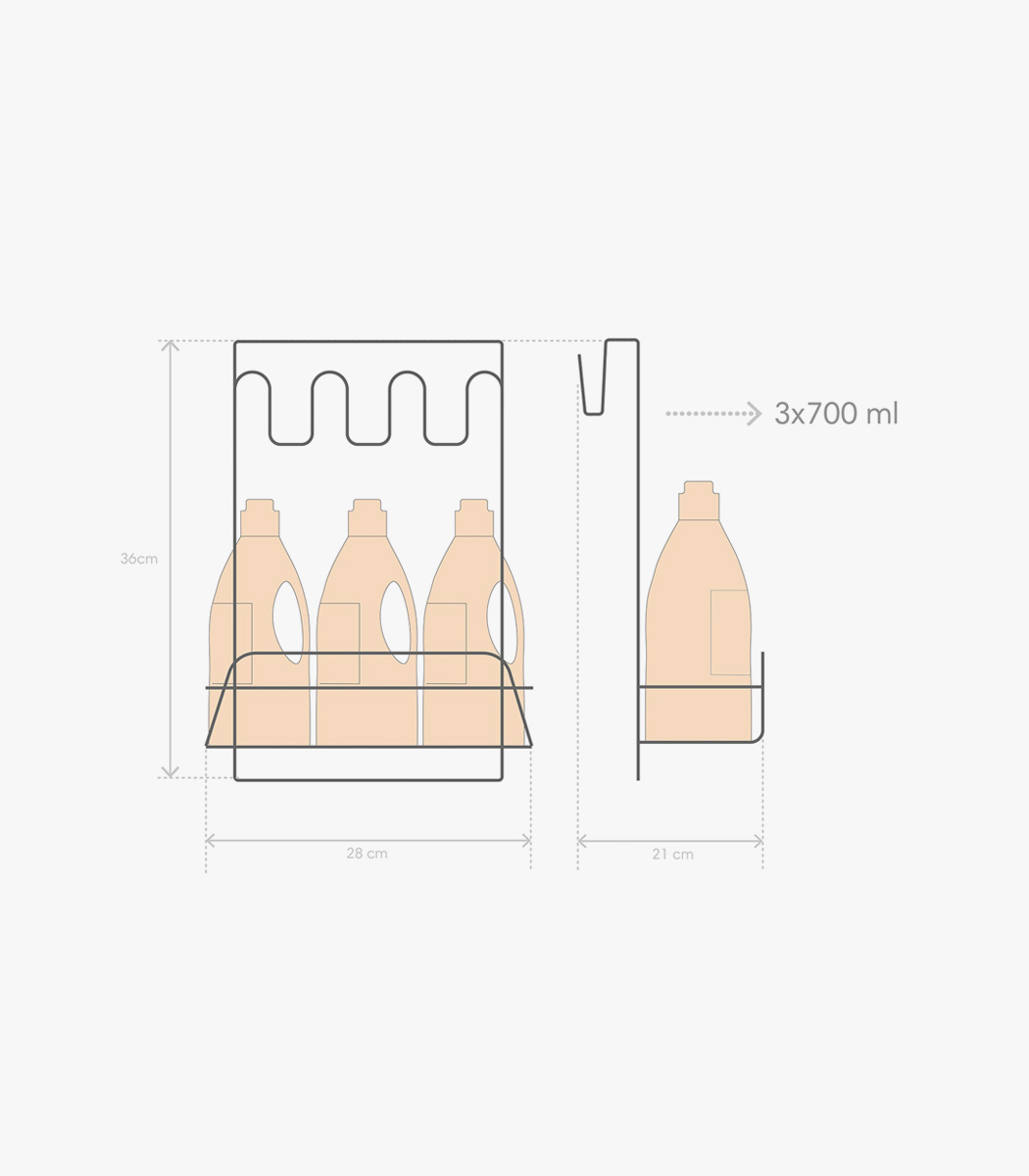 3x700 ml

36cm

28 cm

21 cm