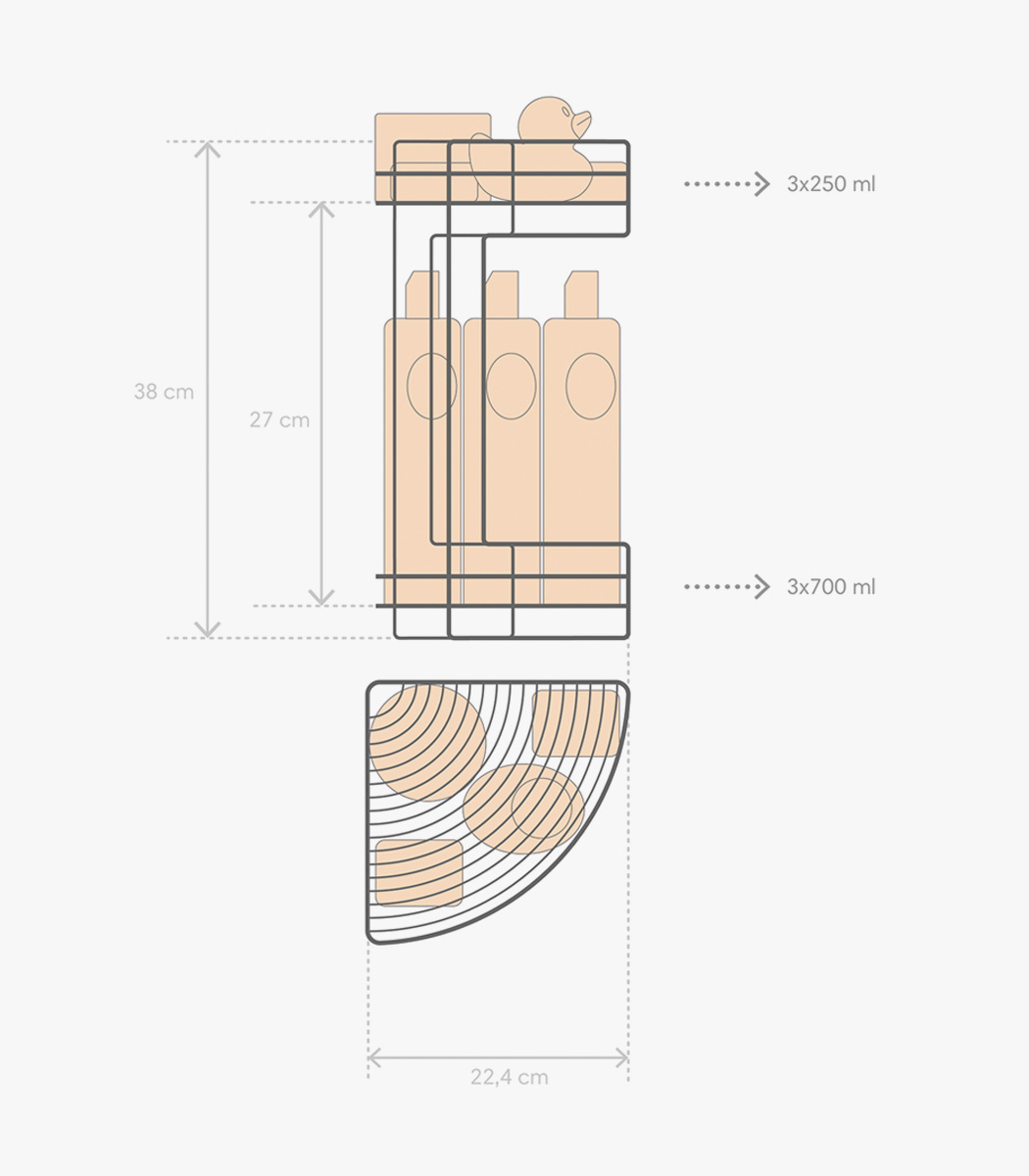 3x250 ml

38 cm

27 cm

3x700 ml

22,4 cm