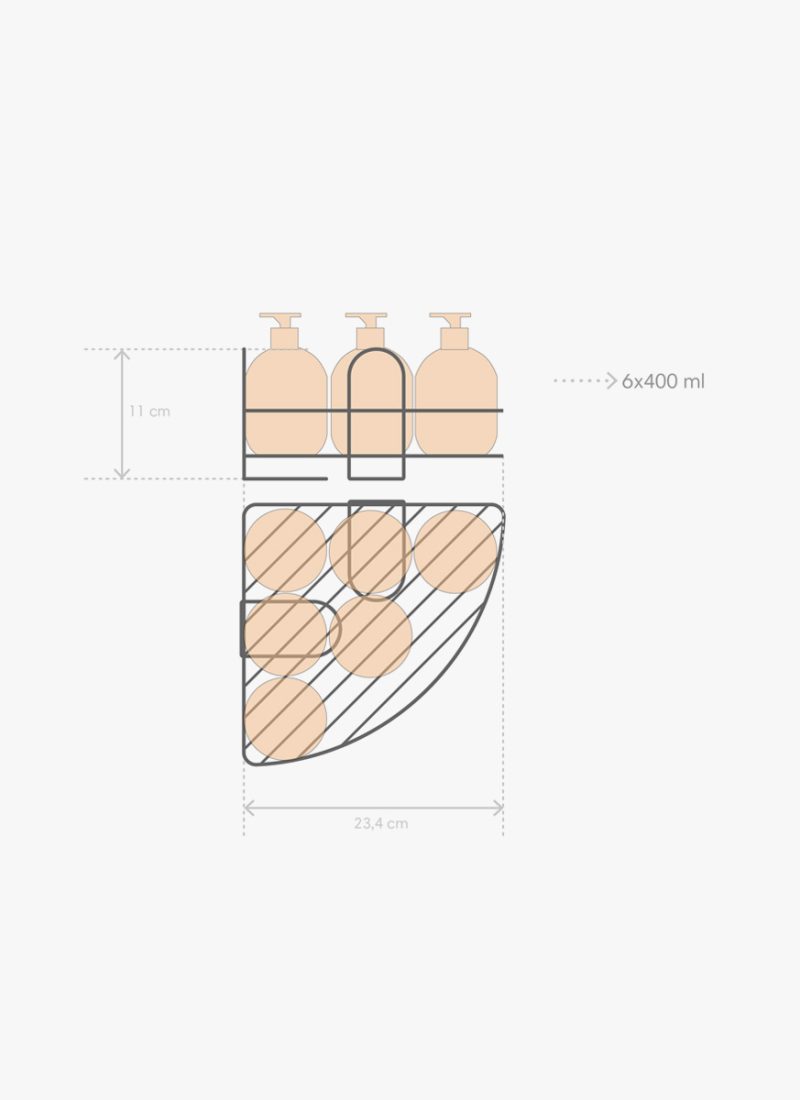 11 cm

6x400 ml

23,4 cm