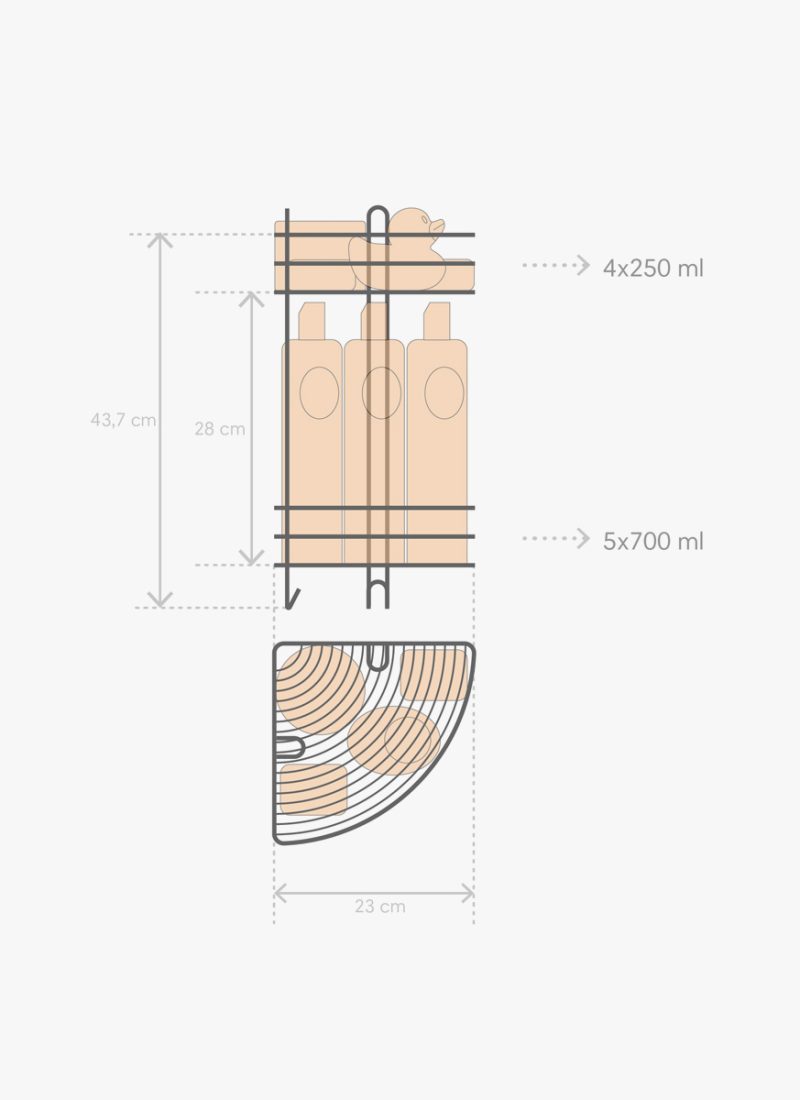 4x250 ml

43,7 cm

28 cm

5x700 ml

23 cm