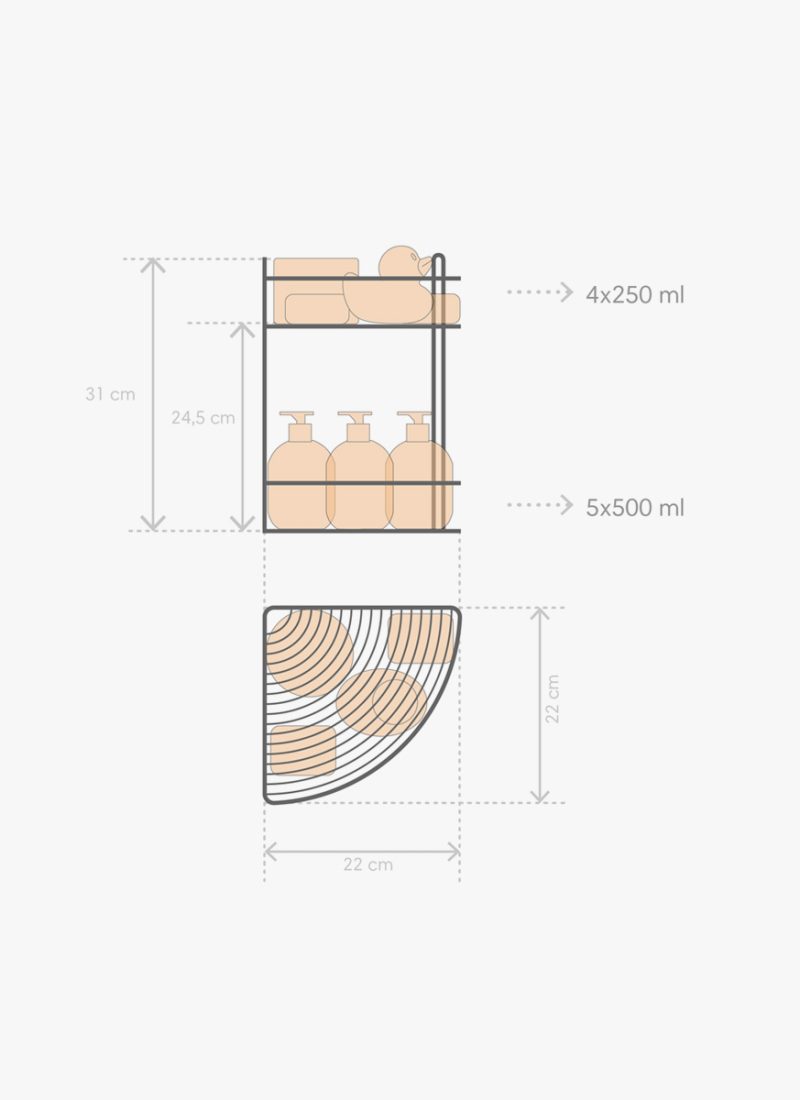 31 cm

24,5 cm

4x250 ml

5x500 ml

22 cm

22 cm