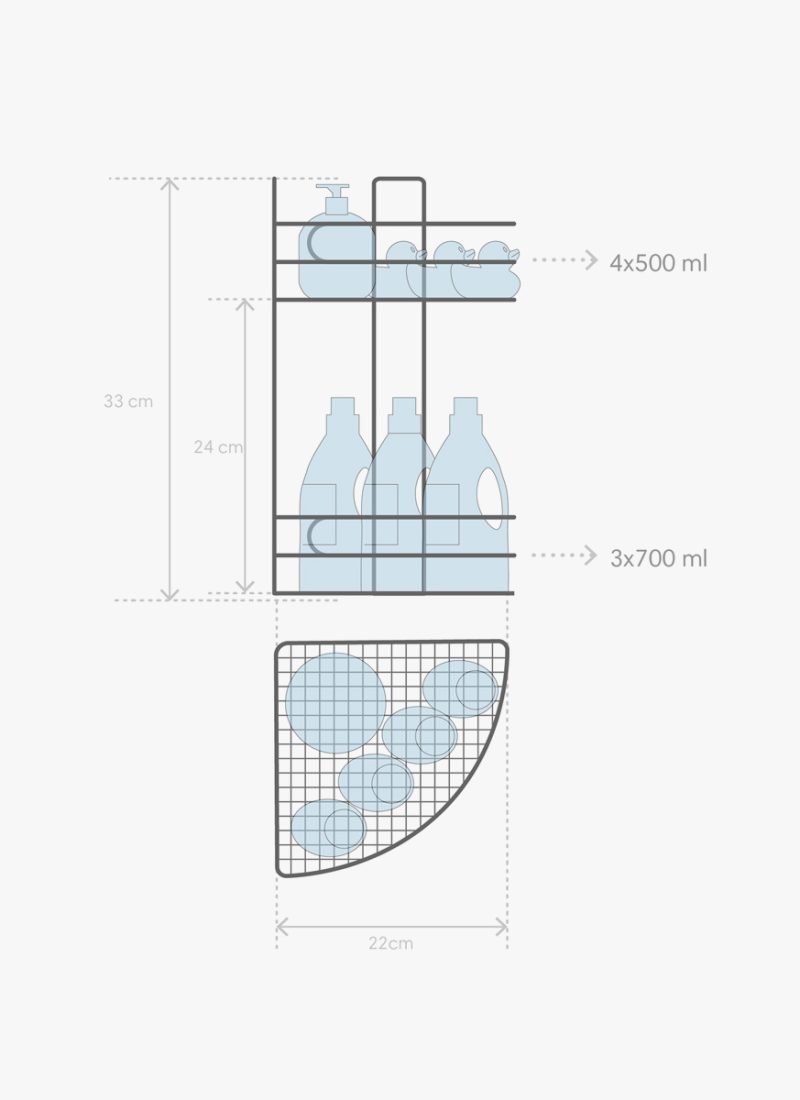 4x500 ml

33 cm

24 cm

3x700 ml

22cm