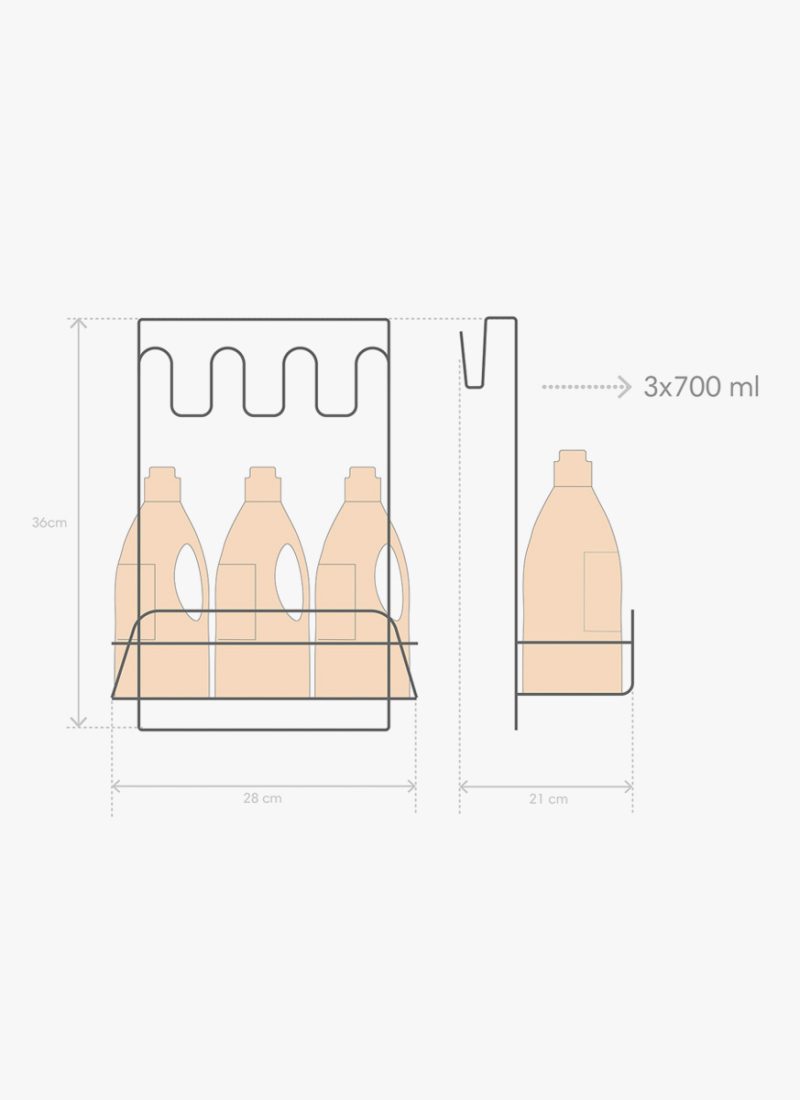 3x700 ml

36cm

28 cm

21 cm