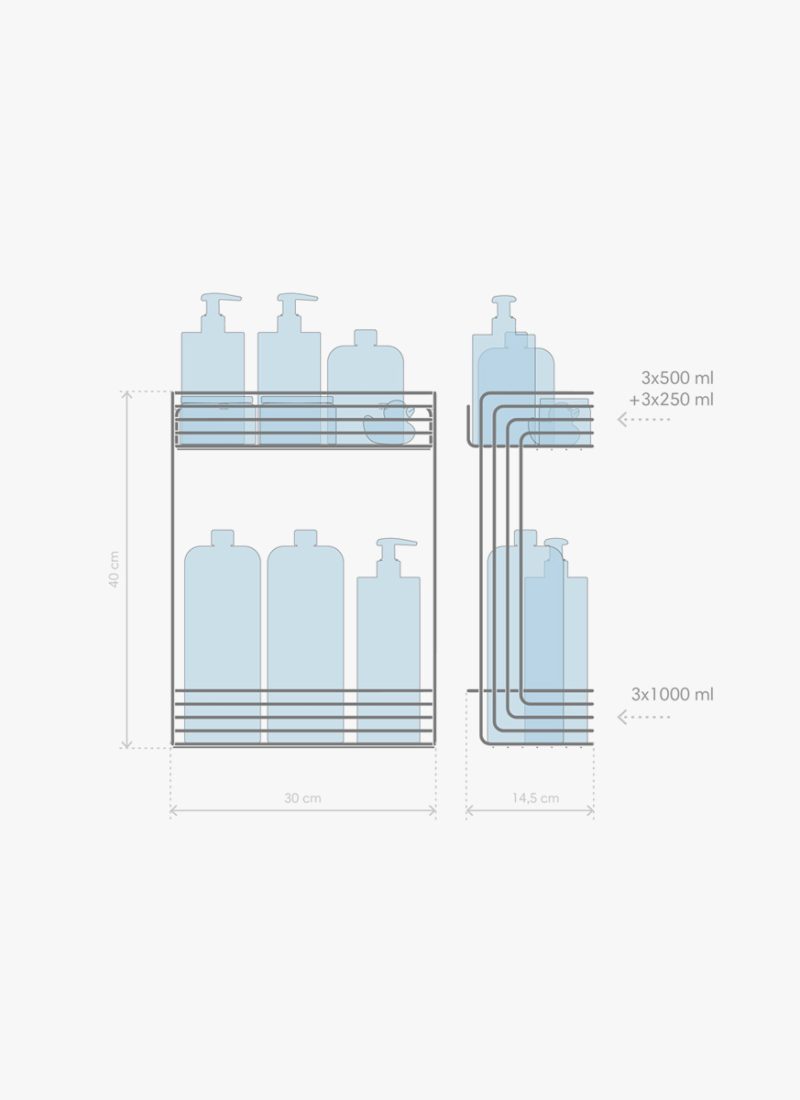 3x500 ml
+3x250 ml

40 cm

3x1000 ml

30 cm

14,5 cm